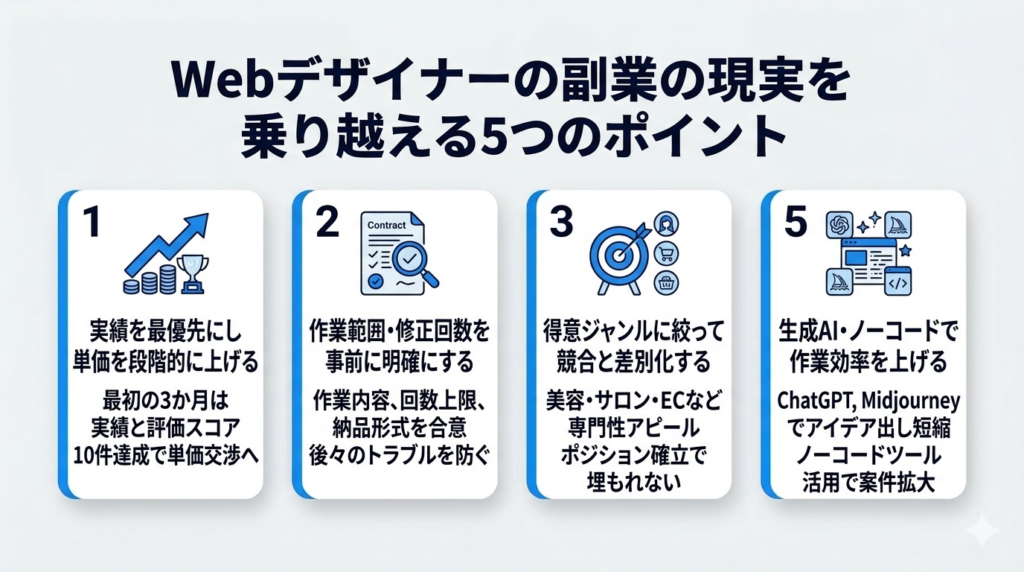 Webデザイナーの副業の現実を乗り越える5つのポイント

1

実績を最優先にし単価を段階的に上げる

最初の3か月は実績と評価スコア10件達成で単価交渉へ

2

Contract

作業範囲・修正回数を事前に明確にする

作業内容、回数上限、納品形式を合意後々のトラブルを防ぐ

3

得意ジャンルに絞って競合と差別化する

美容・サロン・ECなど専門性アピールポジション確立で埋もれない

5

生成AI・ノーコードで作業効率を上げる

ChatGPT, Midjourneyでアイデア出し短縮ノーコードツール活用で案件拡大