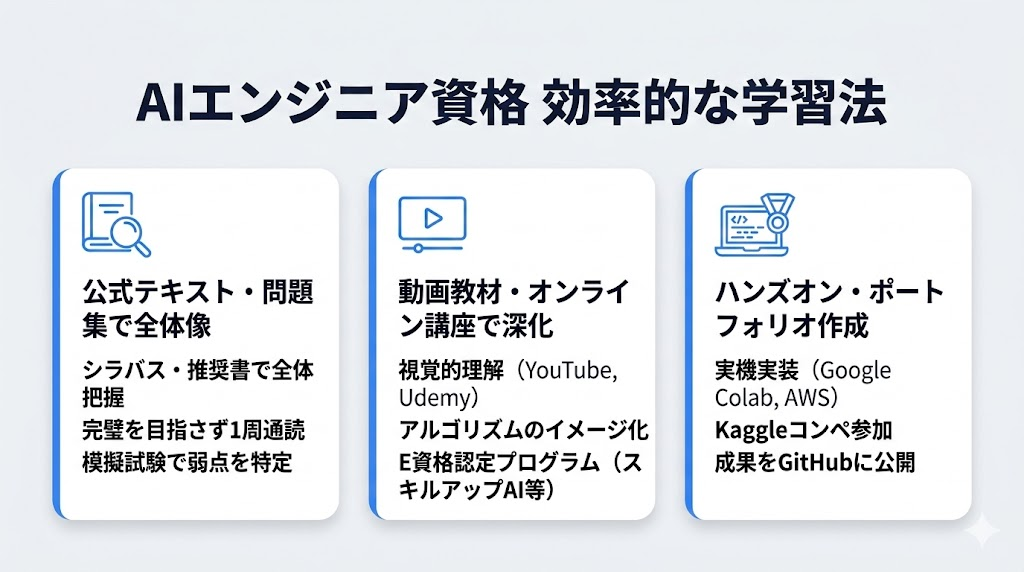 AIエンジニア資格 効率的な学習法

公式テキスト・問題集で全体像

シラバス・推奨書で全体把握

完璧を目指さず1周通読

模擬試験で弱点を特定

動画教材・オンライン講座で深化

視覚的理解（YouTube, Udemy）

アルゴリズムのイメージ化

E資格認定プログラム（スキルアップAI等）

ハンズオン・ポートフォリオ作成

実機実装（Google Colab, AWS）

Kaggleコンペ参加

成果をGitHubに公開